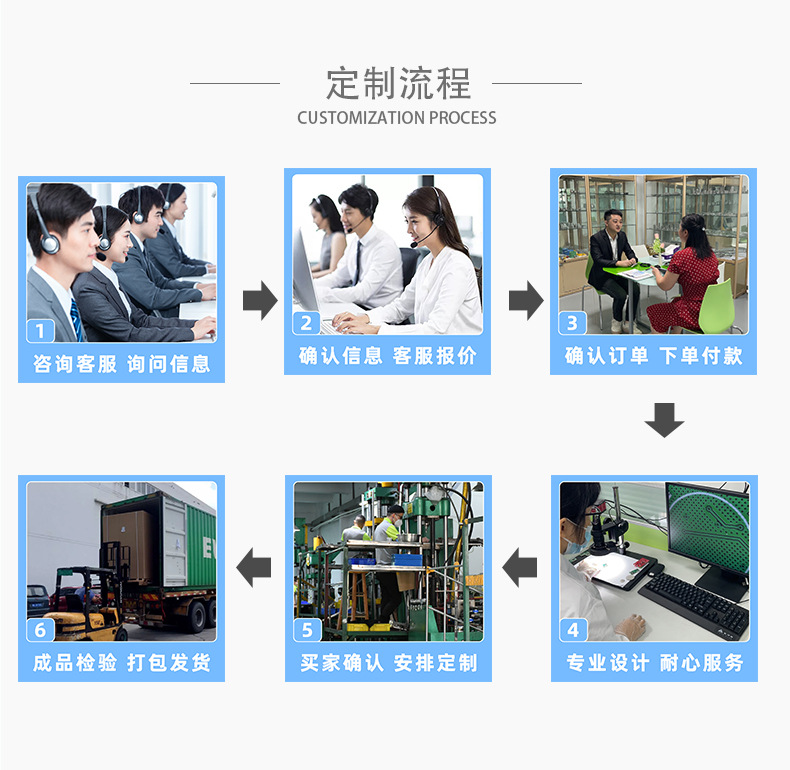 定制流程

CUSTOMIZATION PROCESS

1
咨询客服 询问信息

2
确认信息 客服报价

3
确认订单 下单付款

4
专业设计 耐心服务

5
买家确认 安排定制

6
成品检验 打包发货