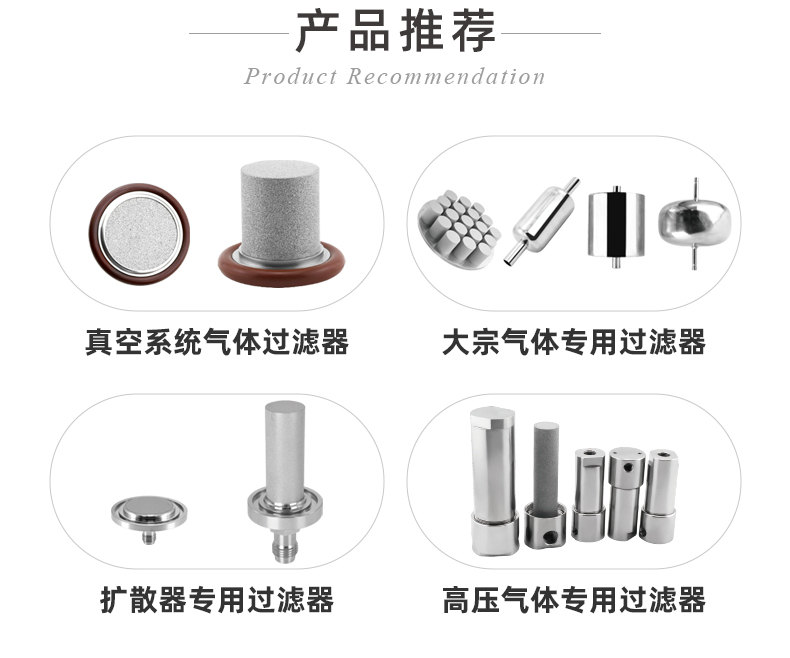 产品推荐

Product Recommendation

真空系统气体过滤器

大宗气体专用过滤器

扩散器专用过滤器

高压气体专用过滤器