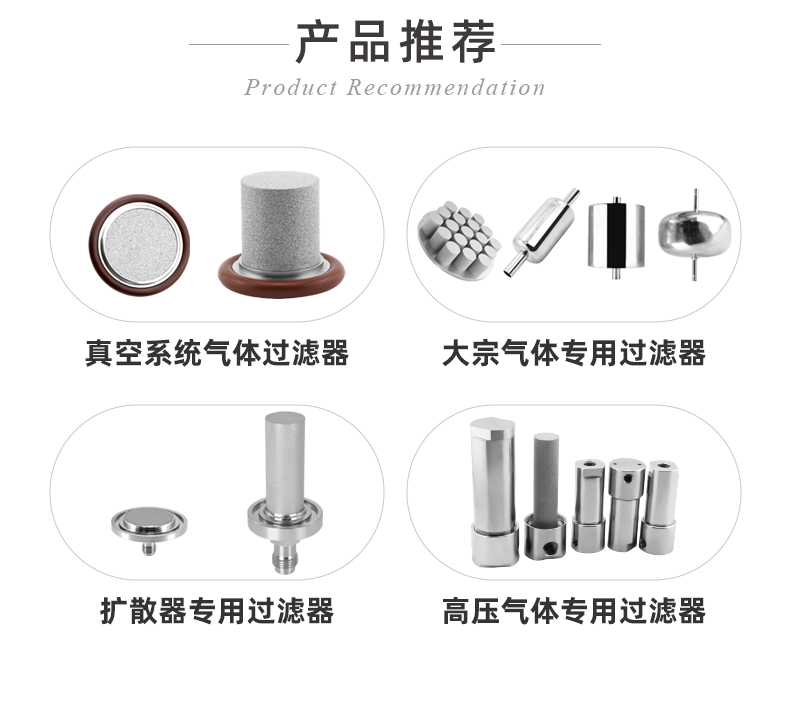 产品推荐
Product Recommendation

真空系统气体过滤器

大宗气体专用过滤器

扩散器专用过滤器

高压气体专用过滤器