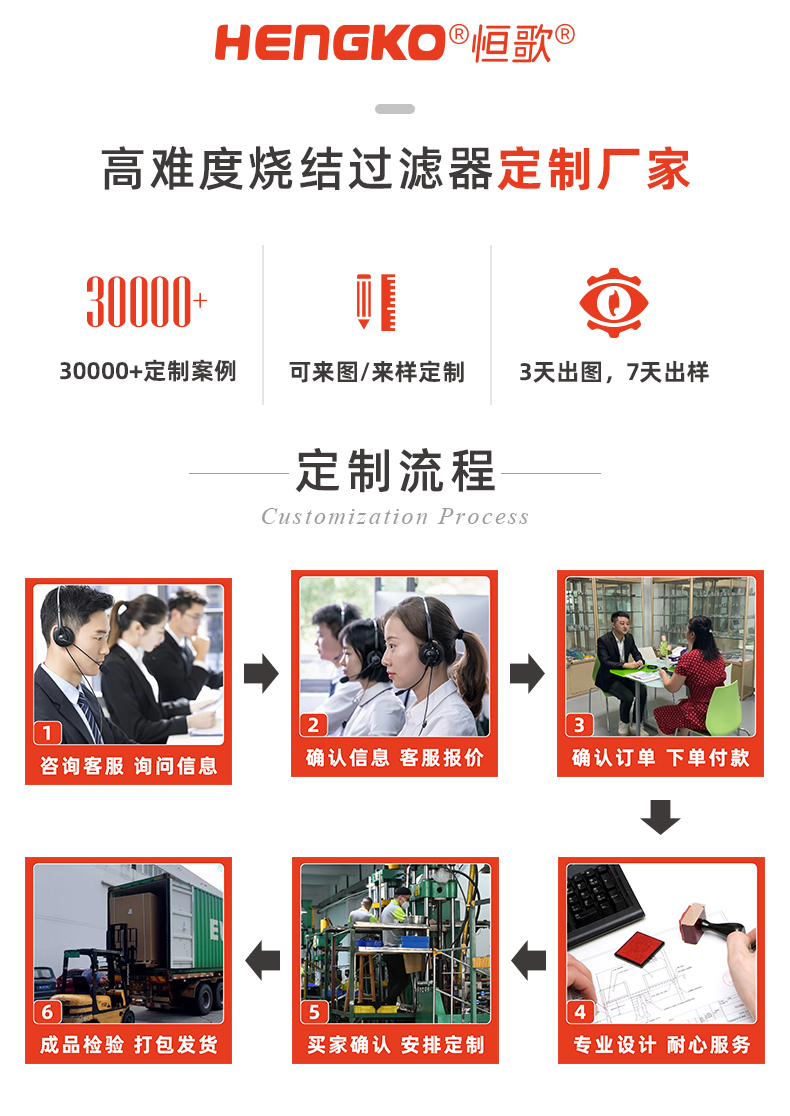 HENGKO®恒歌®

高难度烧结过滤器定制厂家

30000+

30000+定制案例

可来图/来样定制

3天出图，7天出样

定制流程

Customization Process

1 咨询客服 询问信息

2 确认信息 客服报价

3 确认订单 下单付款

4 专业设计 耐心服务

5 买家确认 安排定制

6 成品检验 打包发货